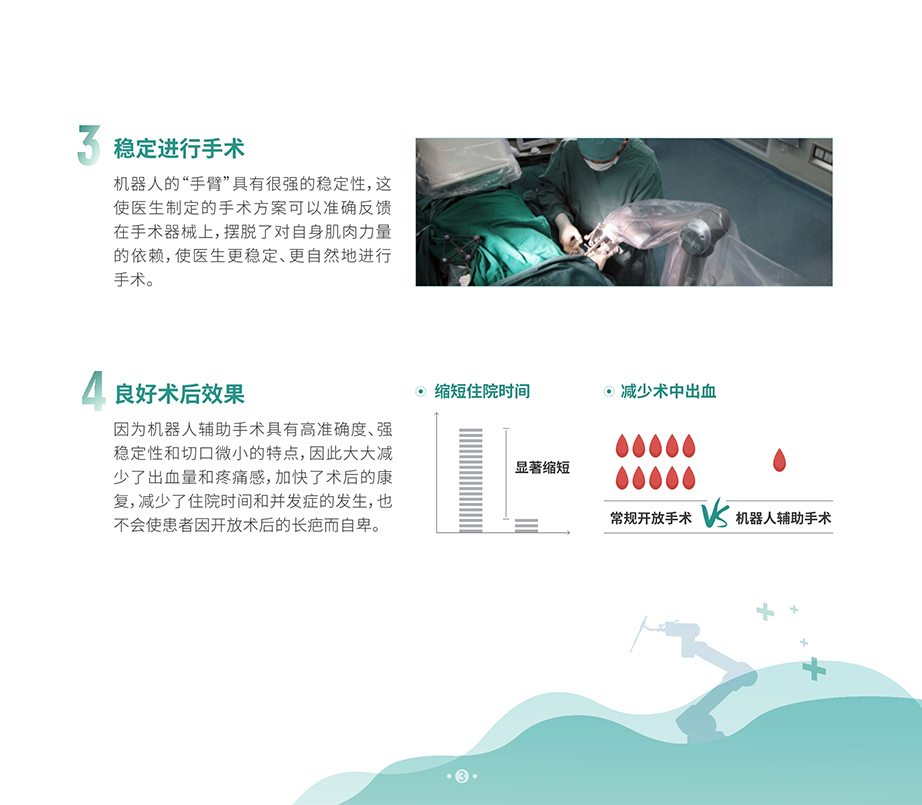 3 稳定进行手术

机器人的“手臂”具有很强的稳定性，这使医生制定的手术方案可以准确反馈在手术器械上，摆脱了对自身肌肉力量的依赖，使医生更稳定、更自然地进行手术。

4 良好术后效果

因为机器人辅助手术具有高准确度、强稳定性和切口微小的特点，因此大大减少了出血量和疼痛感，加快了术后的康复，减少了住院时间和并发症的发生，也不会使患者因开放术后的长疤而自卑。

缩短住院时间

显著缩短

减少术中出血

常规开放手术 VS 机器人辅助手术

3